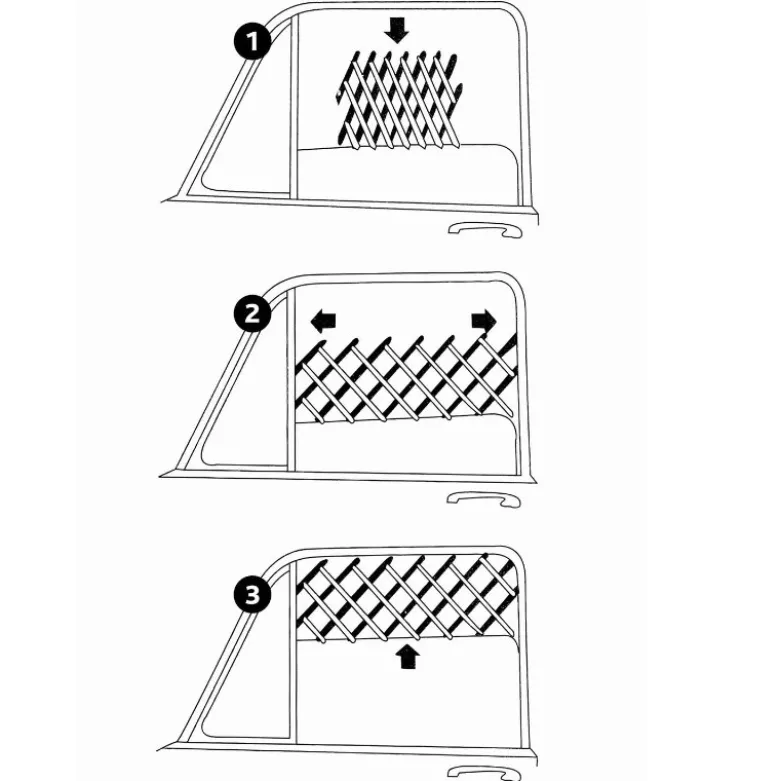 1

2

3